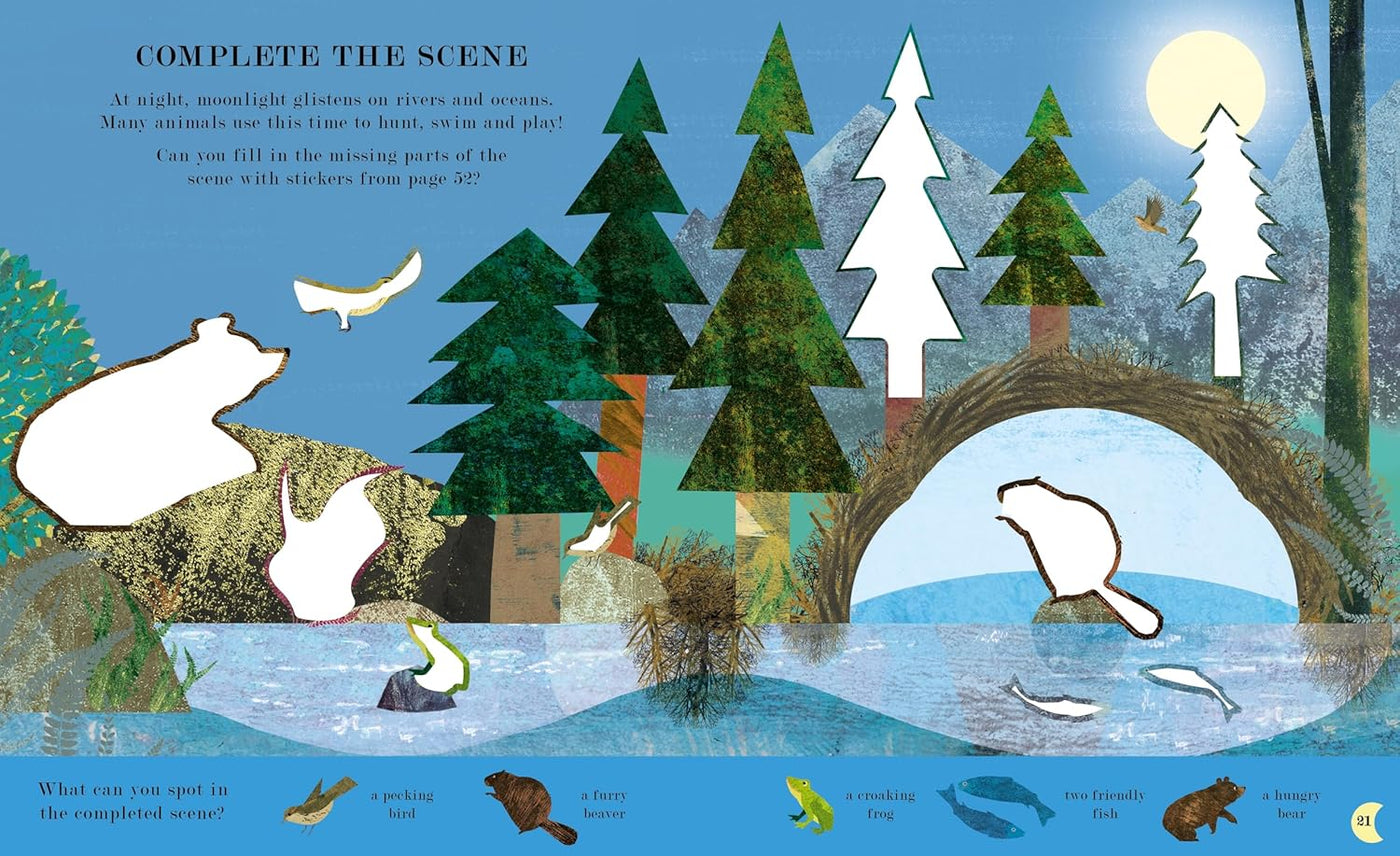 COMPLETE THE SCENE

At night, moonlight glistens on rivers and oceans. Many animals use this time to hunt, swim and play!

Can you fill in the missing parts of the scene with stickers from page 52?

What can you spot in the completed scene?

a pecking bird

a furry beaver

a croaking frog

two friendly fish

a hungry bear

21